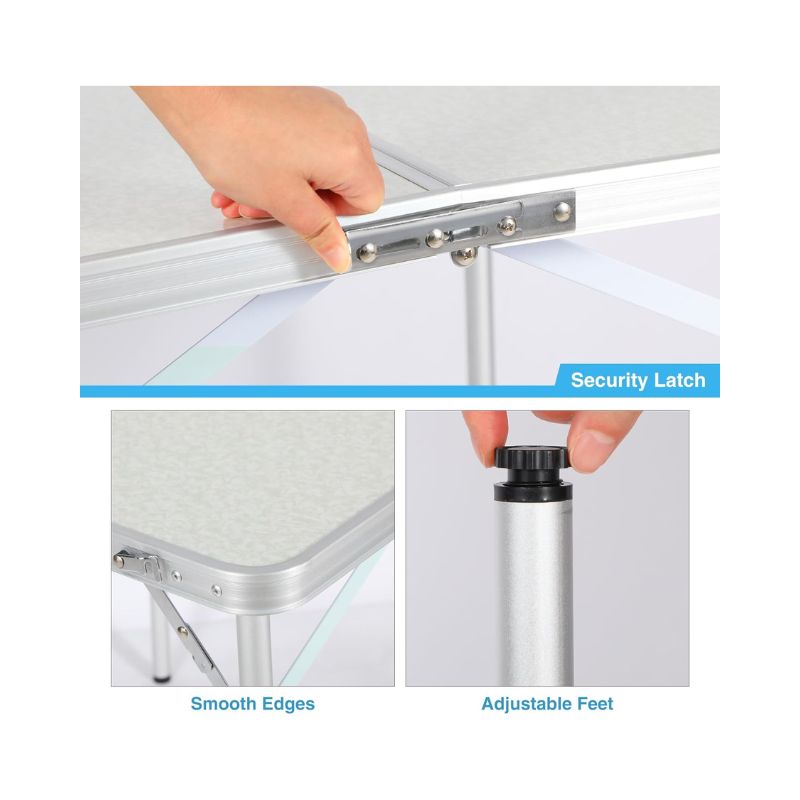 Security Latch

Smooth Edges

Adjustable Feet